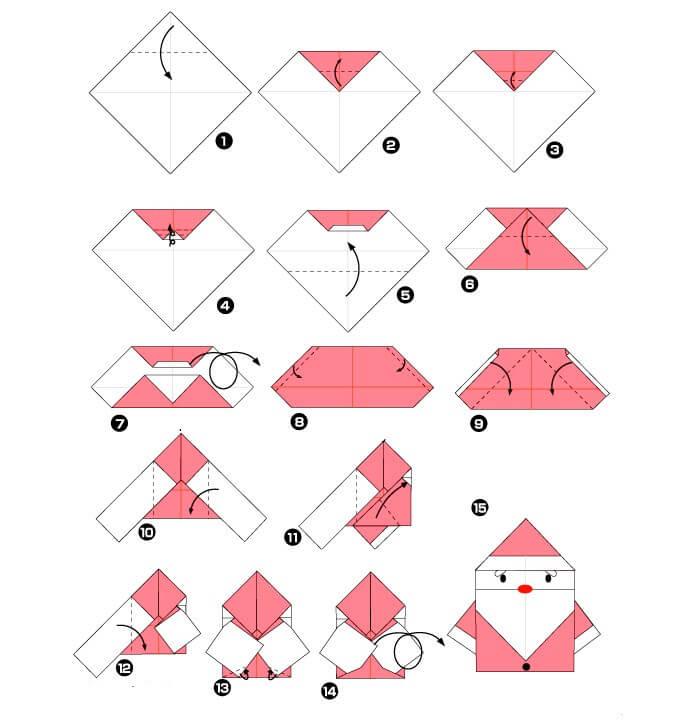 1
2
3
4
5
6
7
8
9
10
11
15
12
13
14