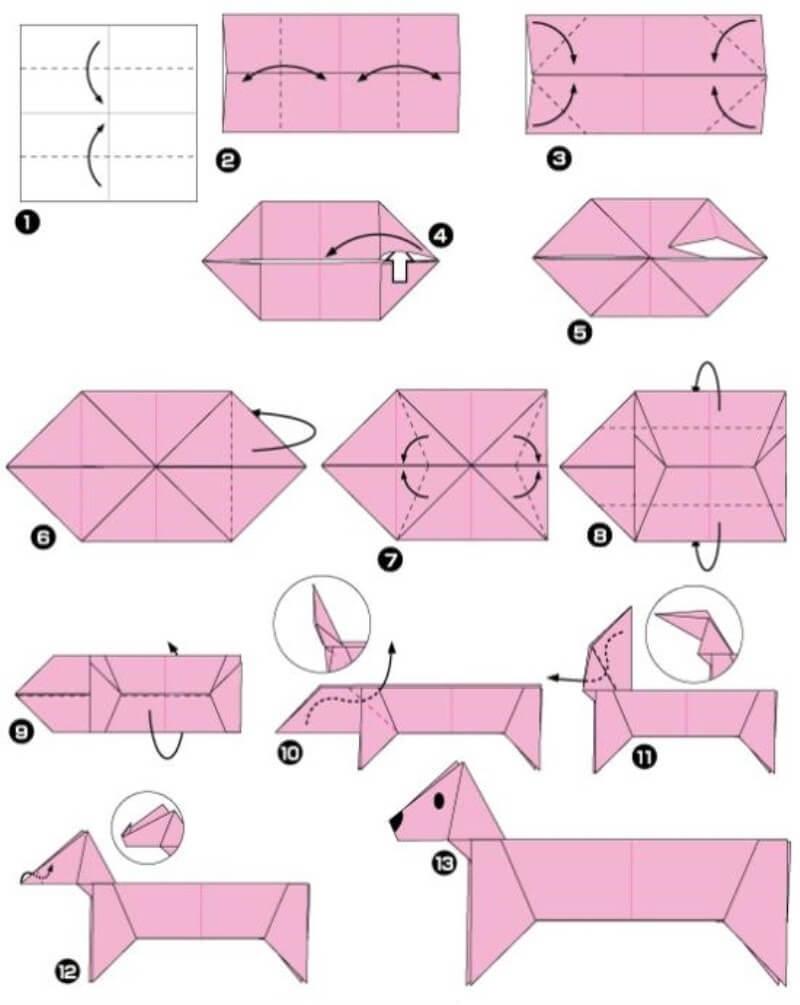 1
2
3
4
5
6
7
8
9
10
11
12
13