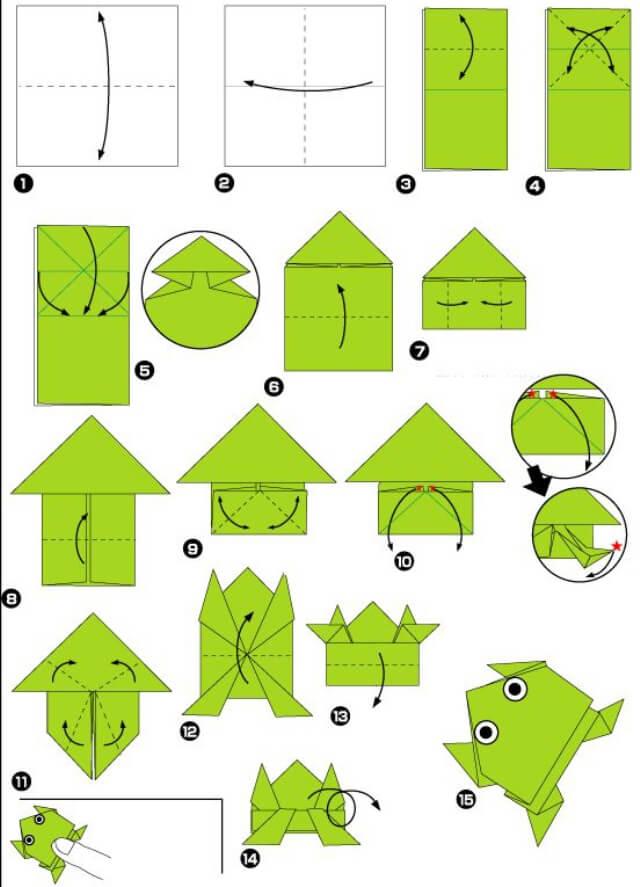 1
2
3
4
5
6
7
8
9
10
11
12
13
14
15